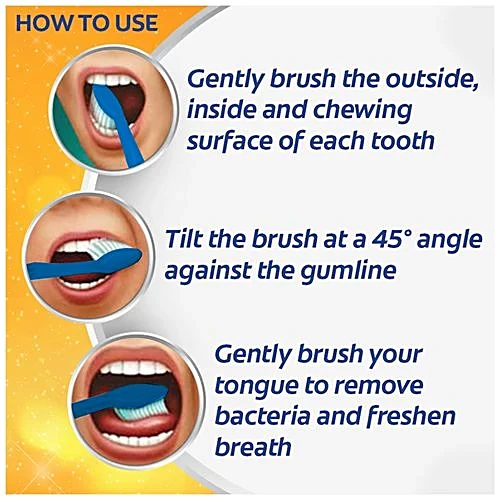 HOW TO USE

Gently brush the outside, inside and chewing surface of each tooth

Tilt the brush at a 45° angle against the gumline

Gently brush your tongue to remove bacteria and freshen breath