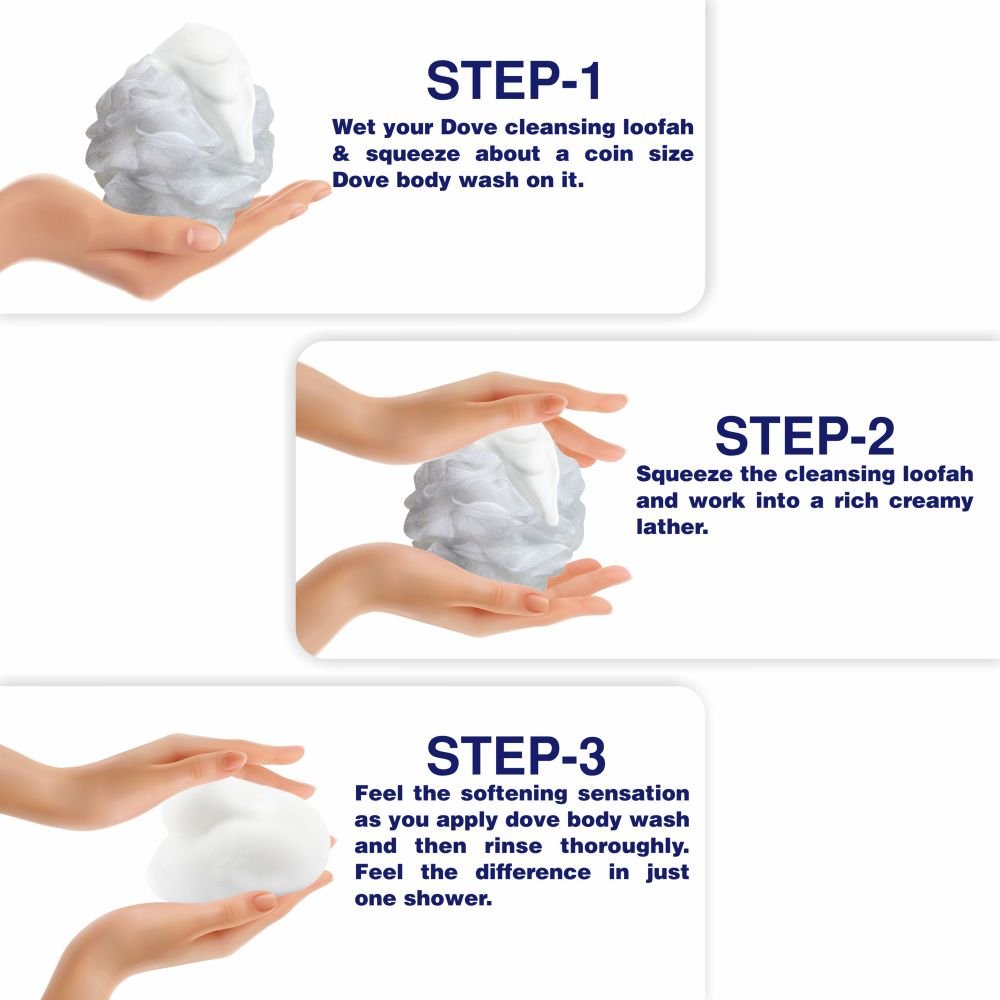 STEP-1

Wet your Dove cleansing loofah & squeeze about a coin size Dove body wash on it.

STEP-2

Squeeze the cleansing loofah and work into a rich creamy lather.

STEP-3

Feel the softening sensation as you apply dove body wash and then rinse thoroughly. Feel the difference in just one shower.