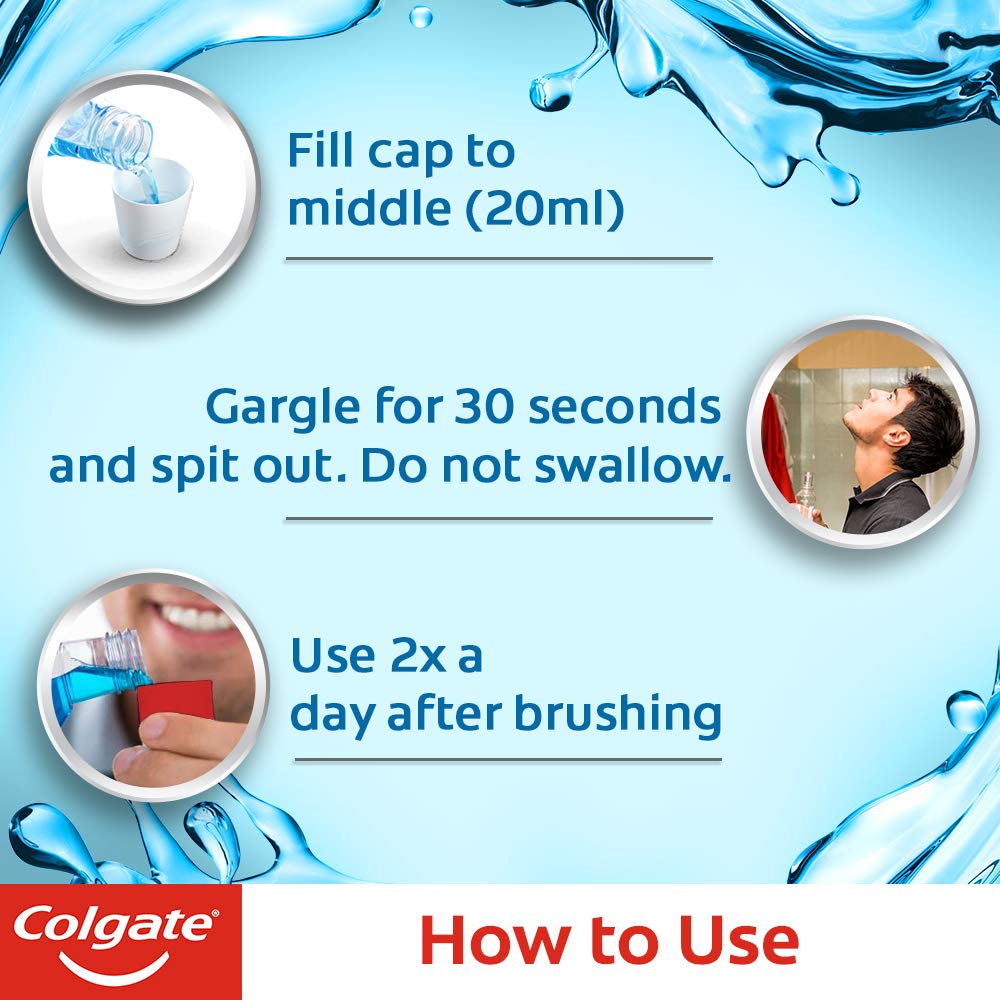 Fill cap to middle (20ml)

Gargle for 30 seconds and spit out. Do not swallow.

Use 2x a day after brushing

Colgate®

How to Use