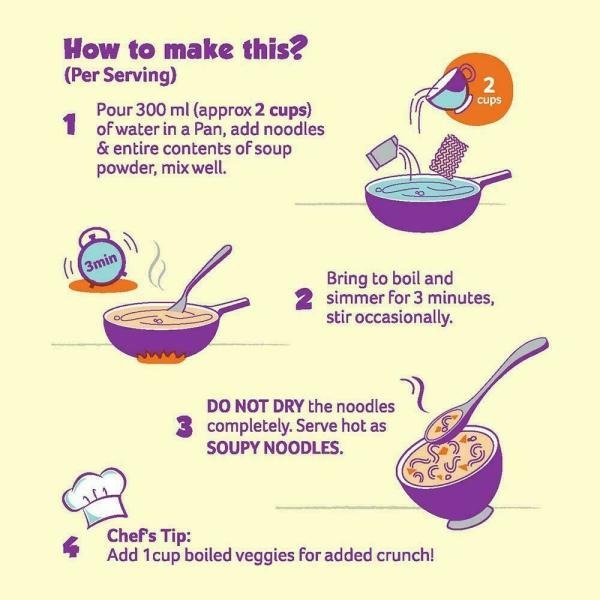 How to make this?
(Per Serving)

1 Pour 300 ml (approx 2 cups) of water in a Pan, add noodles & entire contents of soup powder, mix well.

2 cups

3min

2 Bring to boil and simmer for 3 minutes, stir occasionally.

3 DO NOT DRY the noodles completely. Serve hot as SOUPY NOODLES.

4 Chef's Tip:
Add 1 cup boiled veggies for added crunch!